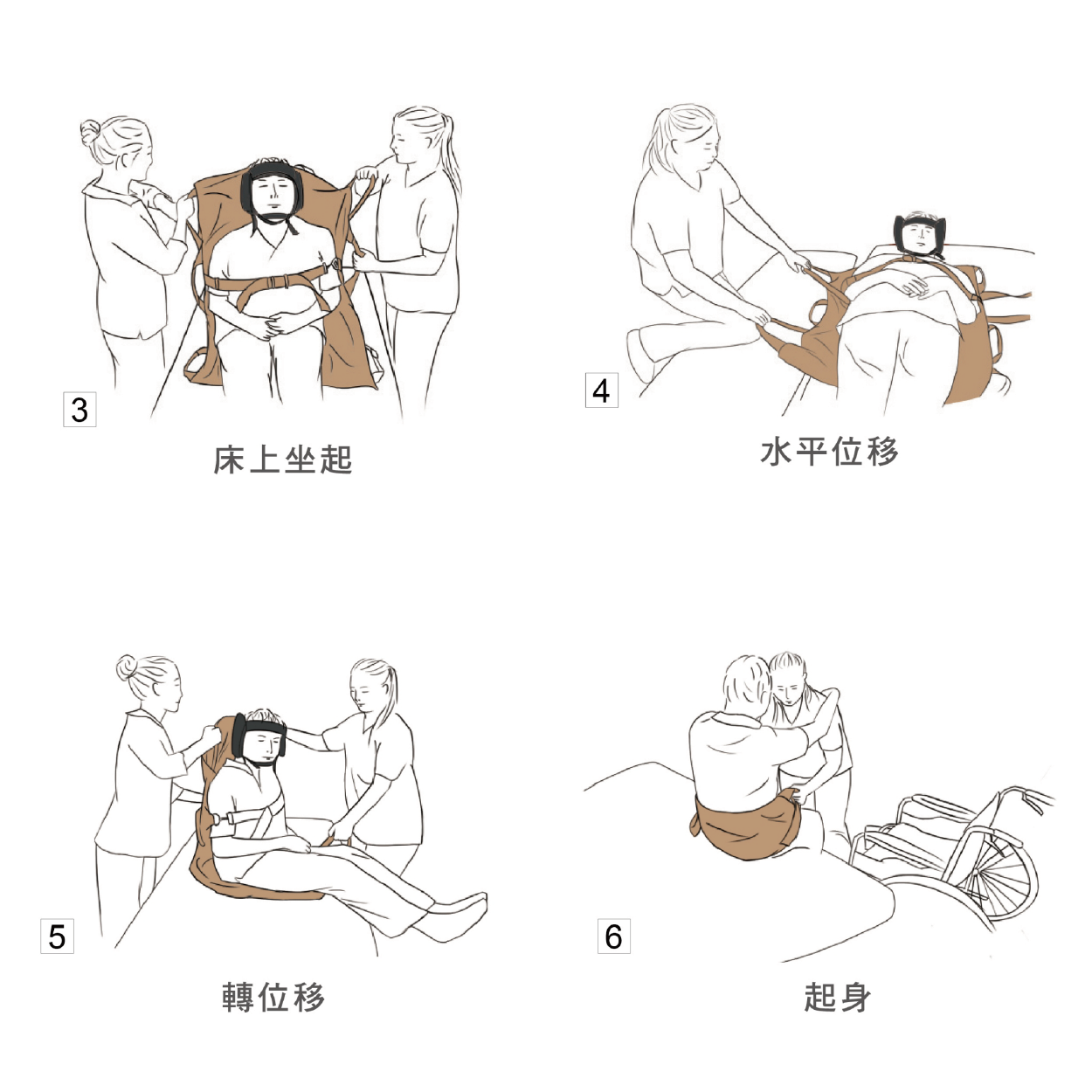 3

床上坐起

4

水平位移

5

轉位移

6

起身